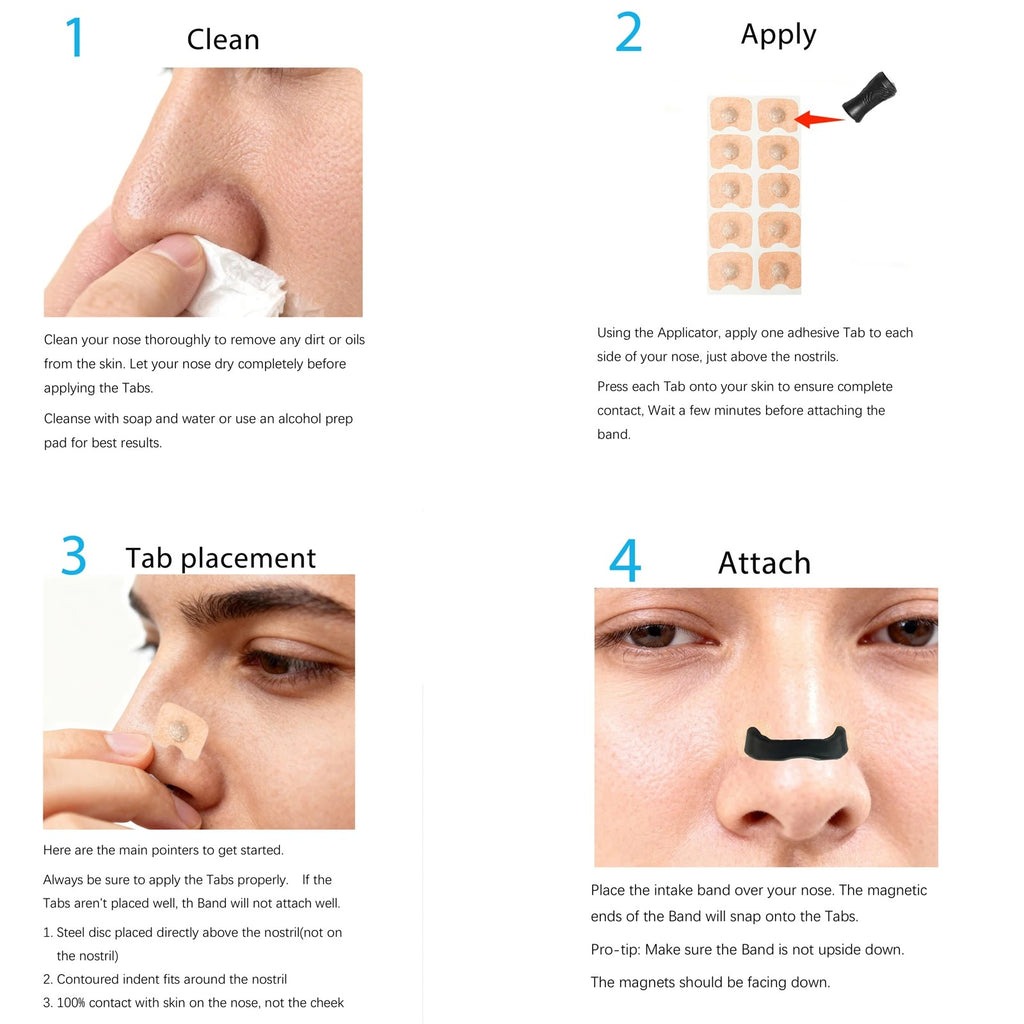 1 Clean

Clean your nose thoroughly to remove any dirt or oils from the skin. Let your nose dry completely before applying the Tabs.

Cleanse with soap and water or use an alcohol prep pad for best results.

2 Apply

Using the Applicator, apply one adhesive Tab to each side of your nose, just above the nostrils.

Press each Tab onto your skin to ensure complete contact, Wait a few minutes before attaching the band.

3 Tab placement

Here are the main pointers to get started.

Always be sure to apply the Tabs properly. If the Tabs aren't placed well, th Band will not attach well.

1. Steel disc placed directly above the nostril(not on the nostril)
2. Contoured indent fits around the nostril
3. 100% contact with skin on the nose, not the cheek

4 Attach

Place the intake band over your nose. The magnetic ends of the Band will snap onto the Tabs.

Pro-tip: Make sure the Band is not upside down.

The magnets should be facing down.